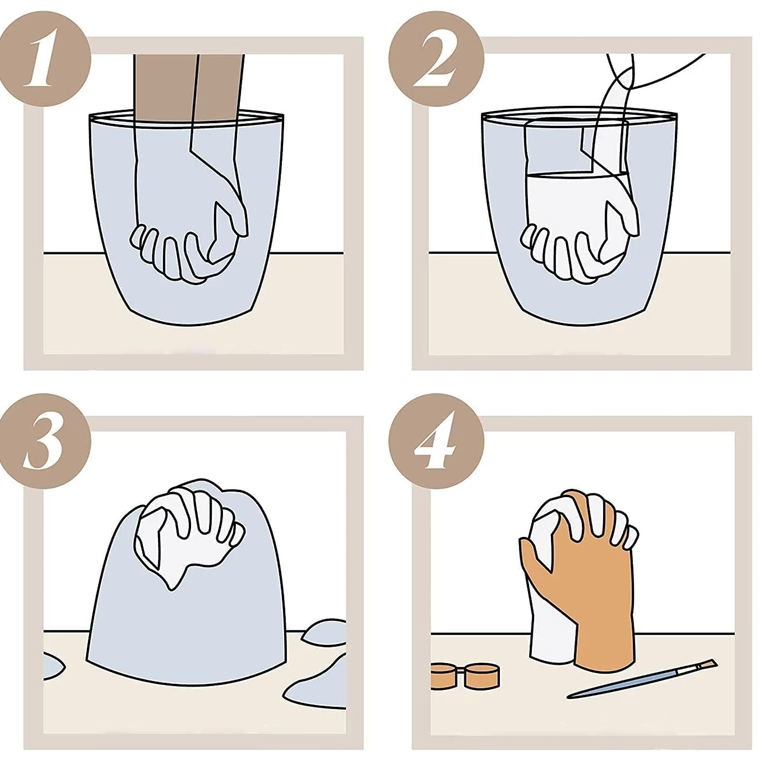 1

2

3

4